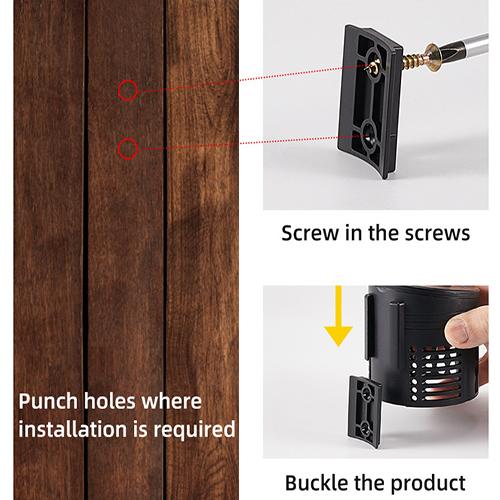 Punch holes where installation is required

Screw in the screws

Buckle the product