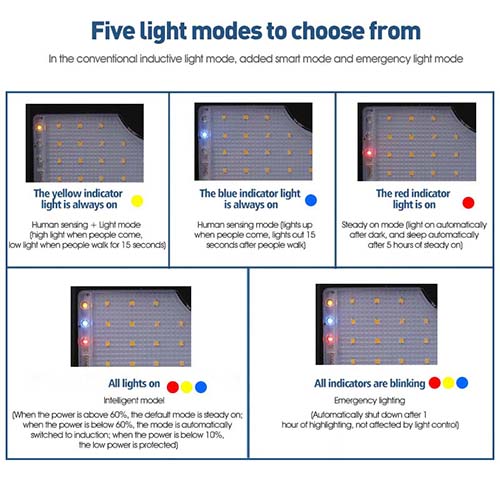 Five light modes to choose from

In the conventional inductive light mode, added smart mode and emergency light mode

The yellow indicator light is always on

Human sensing + Light mode (high light when people come, low light when people walk for 15 seconds)

The blue indicator light is always on

Human sensing mode (lights up when people come, lights out 15 seconds after people walk)

The red indicator light is on

Steady on mode (light on automatically after dark, and sleep automatically after 5 hours of steady on)

All lights on

Intelligent model

(When the power is above 60%, the default mode is steady on; when the power is below 60%, the mode is automatically switched to induction; when the power is below 10%, the low power is protected)

All indicators are blinking

Emergency lighting

(Automatically shut down after 1 hour of highlighting, not affected by light control)